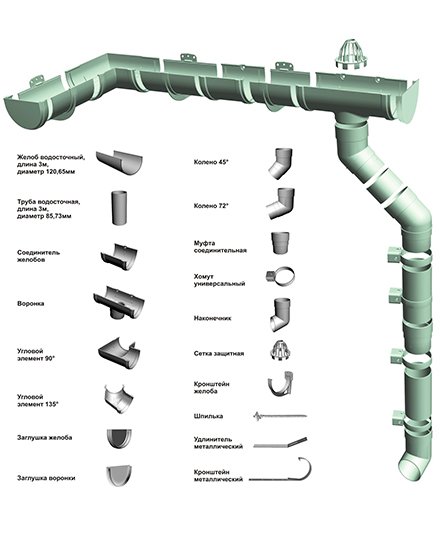 Желоб водосточный, длина 3м, диаметр 120,65мм

Труба водосточная, длина 3м, диаметр 85,73мм

Соединитель желобов

Воронка

Угловой элемент 90°

Угловой элемент 135°

Заглушка желоба

Заглушка воронки

Колено 45°

Колено 72°

Муфта соединительная

Хомут универсальный

Наконечник

Сетка защитная

Кронштейн желоба

Шпилька

Удлинитель металлический

Кронштейн металлический